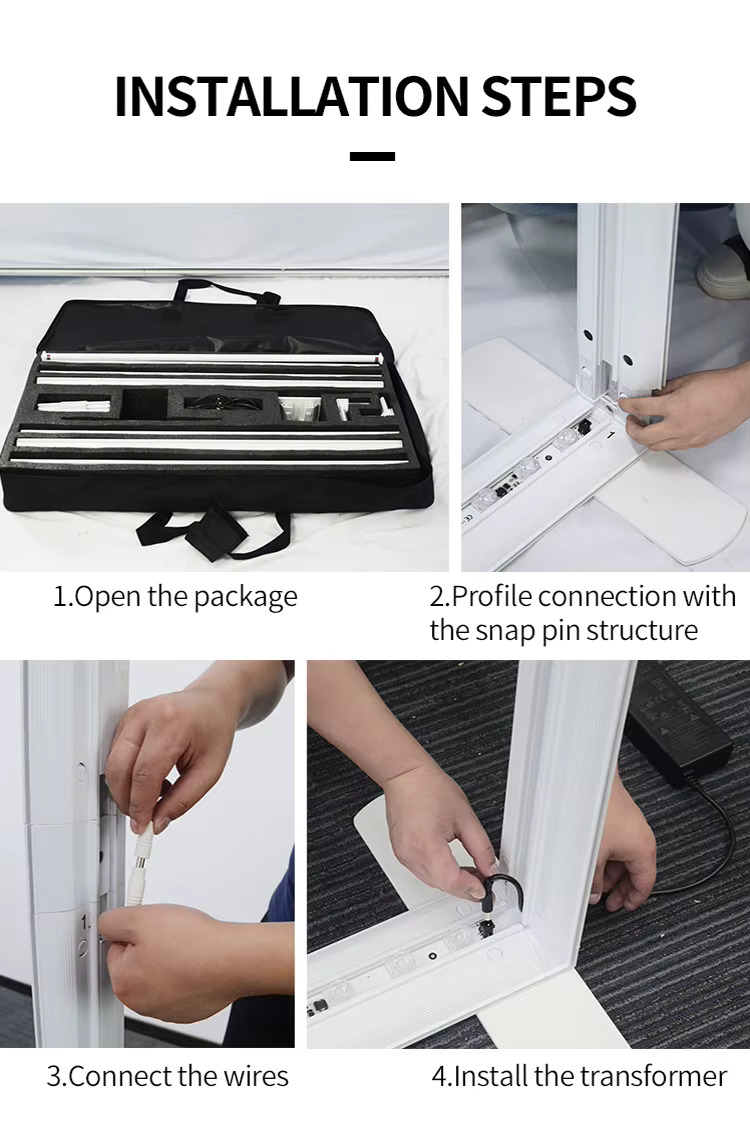 INSTALLATION STEPS

1.Open the package

2.Profile connection with the snap pin structure

3.Connect the wires

4.Install the transformer