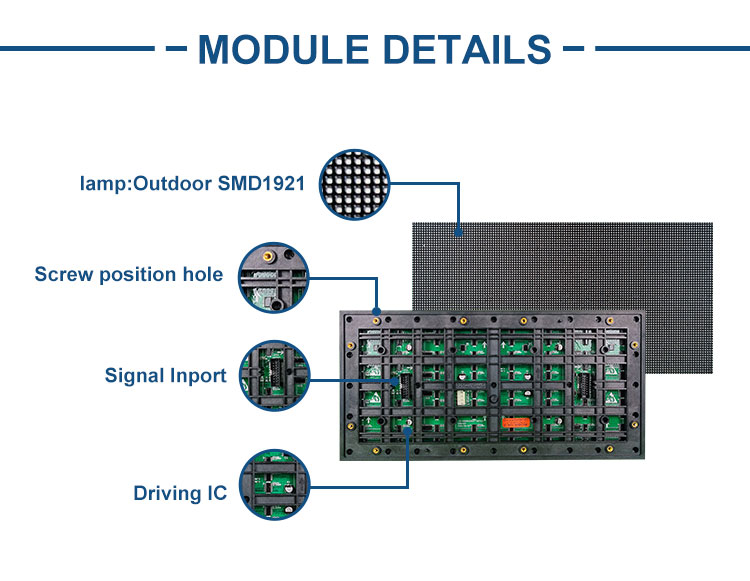 MODULE DETAILS

lamp:Outdoor SMD1921

Screw position hole

Signal Inport

Driving IC